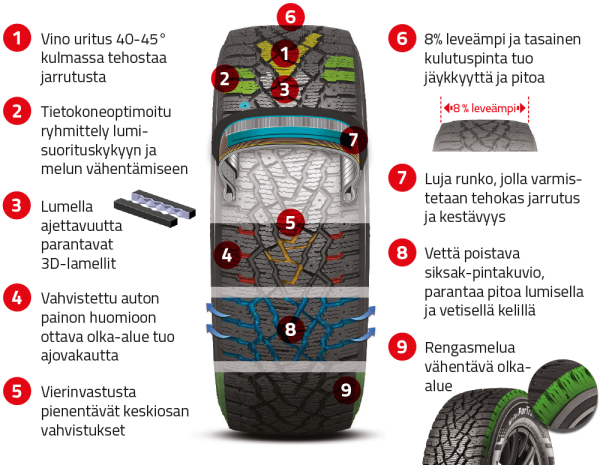 1 Vino uritus 40-45° kulmassa tehostaa jarrutusta

2 Tietokoneoptimoitu ryhmittely lumisuorituskykyyn ja melun vähentämiseen

3 Lumella ajettavuutta parantavat 3D-lamellit

4 Vahvistettu auton painon huomioon ottava olka-alue tuo ajovakautta

5 Vierinvastusta pienentävät keskiosan vahvistukset

6

1

2

3

7

5

4

8

9

6 8% leveämpi ja tasainen kulutuspinta tuo jäykkyyttä ja pitoa

8 % leveämpi

7 Luja runko, jolla varmistetaan tehokas jarrutus ja kestävyys

8 Vettä poistava siksak-pintakuvio, parantaa pitoa lumisella ja vetisellä kelillä

9 Rengasmelua vähentävä olka-alue